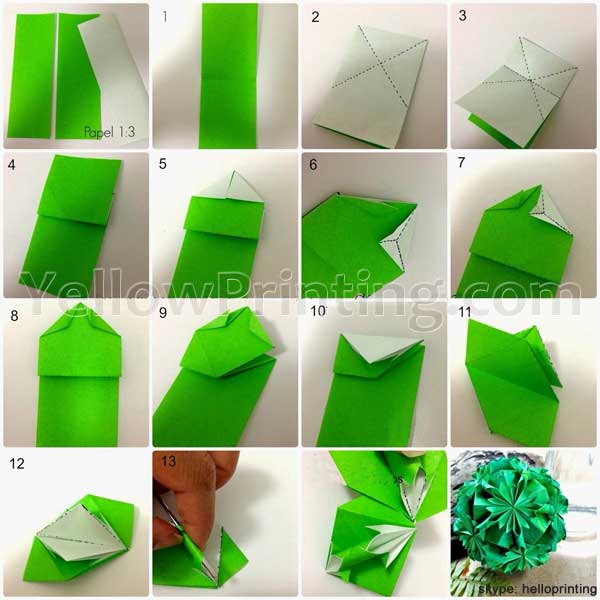 Papel 1:3

1

2

3

4

5

6

7

YellowPrinting.com

8

9

10

11

12

13

skype: helloprinting